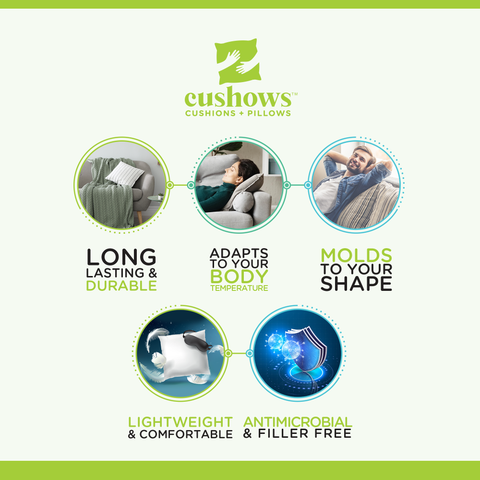 cushows™
CUSHIONS + PILLOWS

LONG LASTING & DURABLE

ADAPTS TO YOUR BODY TEMPERATURE

MOLDS TO YOUR SHAPE

LIGHTWEIGHT & COMFORTABLE

ANTIMICROBIAL & FILLER FREE