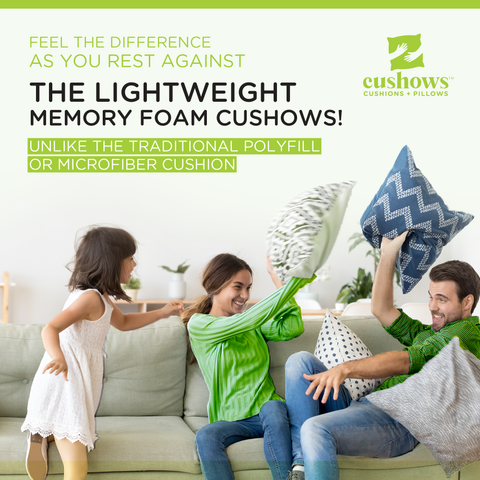 FEEL THE DIFFERENCE
AS YOU REST AGAINST

THE LIGHTWEIGHT
MEMORY FOAM CUSHOWS!

UNLIKE THE TRADITIONAL POLYFILL
OR MICROFIBER CUSHION

cushows™
CUSHIONS + PILLOWS