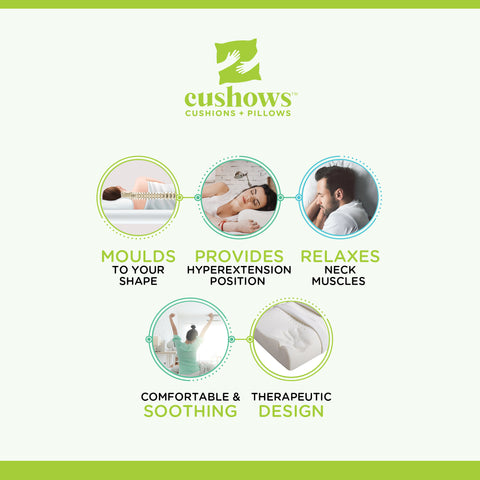 cushows™
CUSHIONS + PILLOWS

MOULDS
TO YOUR SHAPE

PROVIDES
HYPEREXTENSION POSITION

RELAXES
NECK MUSCLES

COMFORTABLE &
SOOTHING

THERAPEUTIC
DESIGN