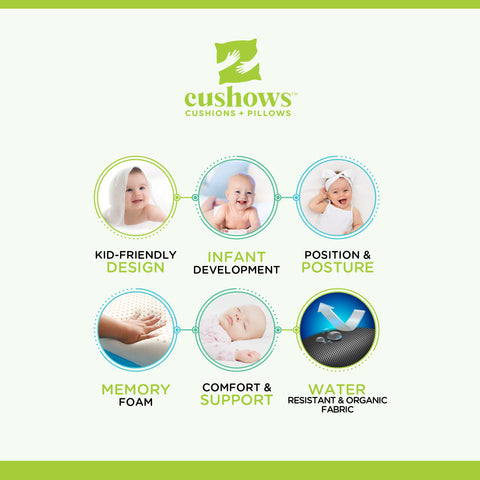 cushows™
CUSHIONS + PILLOWS

KID-FRIENDLY
DESIGN

INFANT
DEVELOPMENT

POSITION &
POSTURE

MEMORY
FOAM

COMFORT &
SUPPORT

WATER
RESISTANT & ORGANIC FABRIC