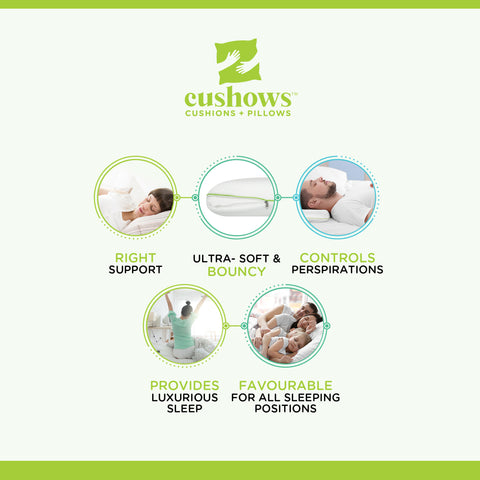 cushows™
CUSHIONS + PILLOWS

RIGHT SUPPORT

ULTRA- SOFT & BOUNCY

CONTROLS PERSPIRATIONS

PROVIDES LUXURIOUS SLEEP

FAVOURABLE FOR ALL SLEEPING POSITIONS