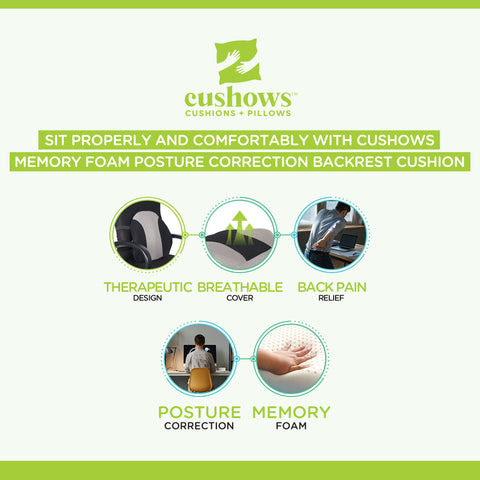 cushows™
CUSHIONS + PILLOWS

SIT PROPERLY AND COMFORTABLY WITH CUSHOWS
MEMORY FOAM POSTURE CORRECTION BACKREST CUSHION

THERAPEUTIC
DESIGN

BREATHABLE
COVER

BACK PAIN
RELIEF

POSTURE
CORRECTION

MEMORY
FOAM