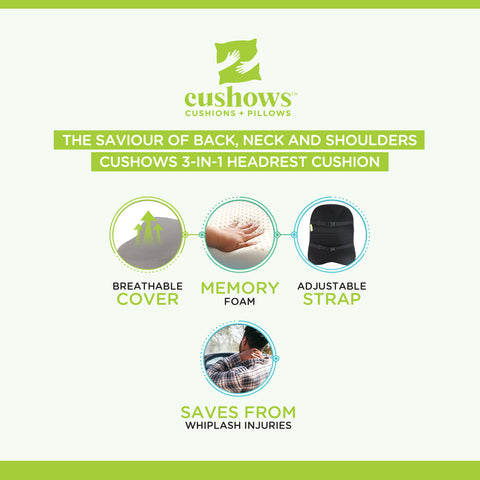 cushows™
CUSHIONS + PILLOWS

THE SAVIOUR OF BACK, NECK AND SHOULDERS
CUSHOWS 3-IN-1 HEADREST CUSHION

BREATHABLE COVER

MEMORY FOAM

ADJUSTABLE STRAP

SAVES FROM WHIPLASH INJURIES