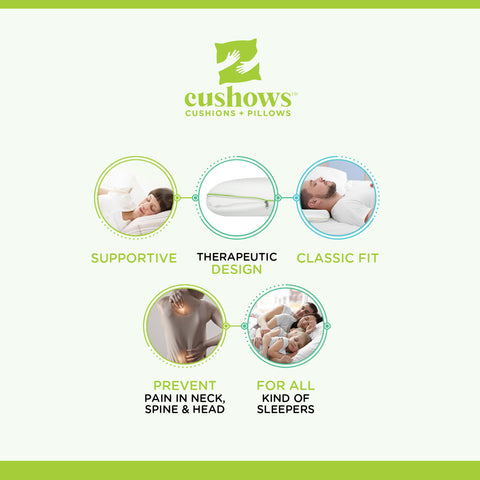 cushows™
CUSHIONS + PILLOWS

SUPPORTIVE

THERAPEUTIC DESIGN

CLASSIC FIT

PREVENT PAIN IN NECK, SPINE & HEAD

FOR ALL KIND OF SLEEPERS