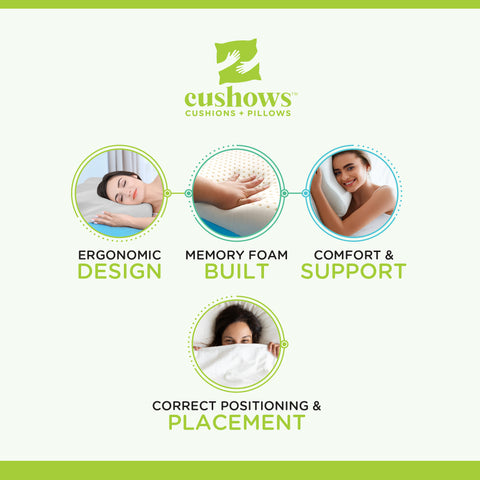 cushows™
CUSHIONS + PILLOWS

ERGONOMIC
DESIGN

MEMORY FOAM
BUILT

COMFORT &
SUPPORT

CORRECT POSITIONING &
PLACEMENT