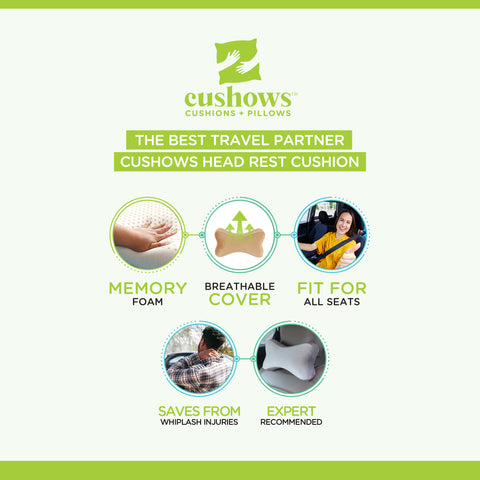 cushows™
CUSHIONS + PILLOWS

THE BEST TRAVEL PARTNER
CUSHOWS HEAD REST CUSHION

MEMORY
FOAM

BREATHABLE
COVER

FIT FOR
ALL SEATS

SAVES FROM
WHIPLASH INJURIES

EXPERT
RECOMMENDED