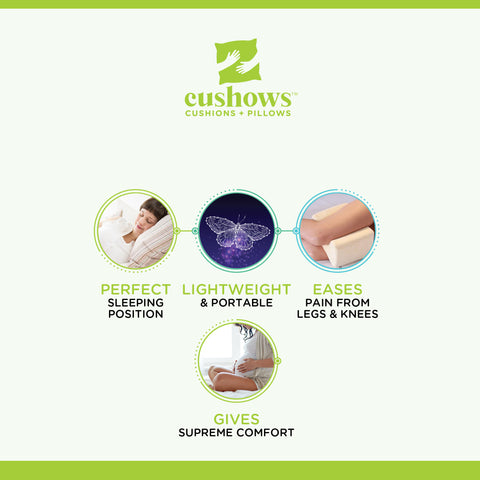 cushows™
CUSHIONS + PILLOWS

PERFECT
SLEEPING POSITION

LIGHTWEIGHT
& PORTABLE

EASES
PAIN FROM LEGS & KNEES

GIVES
SUPREME COMFORT