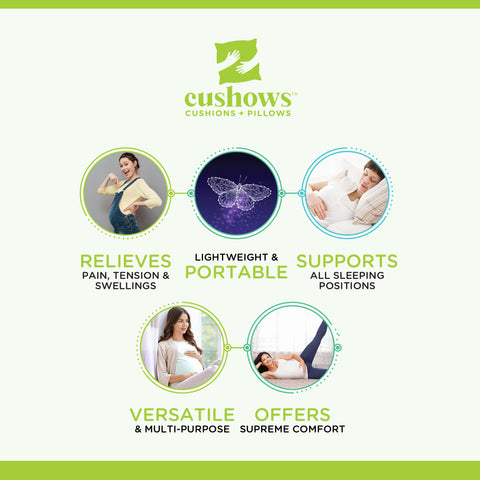 cushows™
CUSHIONS + PILLOWS

RELIEVES
PAIN, TENSION & SWELLINGS

LIGHTWEIGHT &
PORTABLE

SUPPORTS
ALL SLEEPING POSITIONS

VERSATILE
& MULTI-PURPOSE

OFFERS
SUPREME COMFORT