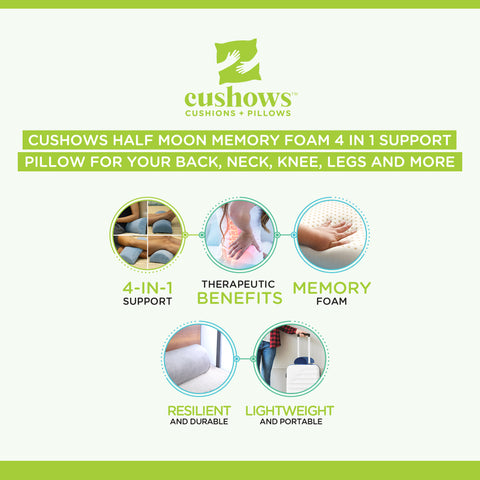 cushows™
CUSHIONS + PILLOWS

CUSHOWS HALF MOON MEMORY FOAM 4 IN 1 SUPPORT PILLOW FOR YOUR BACK, NECK, KNEE, LEGS AND MORE

4-IN-1
SUPPORT

THERAPEUTIC
BENEFITS

MEMORY
FOAM

RESILIENT
AND DURABLE

LIGHTWEIGHT
AND PORTABLE