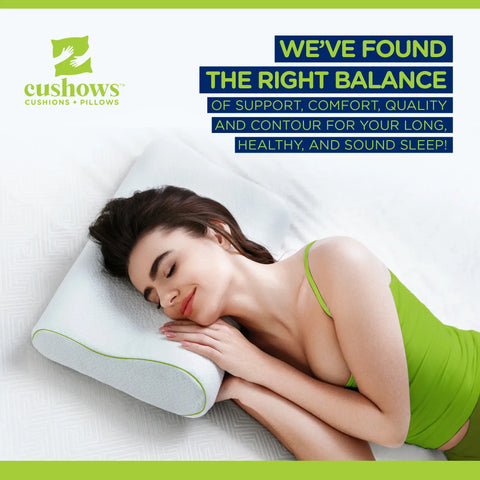 cushows™
CUSHIONS + PILLOWS

WE'VE FOUND THE RIGHT BALANCE OF SUPPORT, COMFORT, QUALITY AND CONTOUR FOR YOUR LONG, HEALTHY, AND SOUND SLEEP!