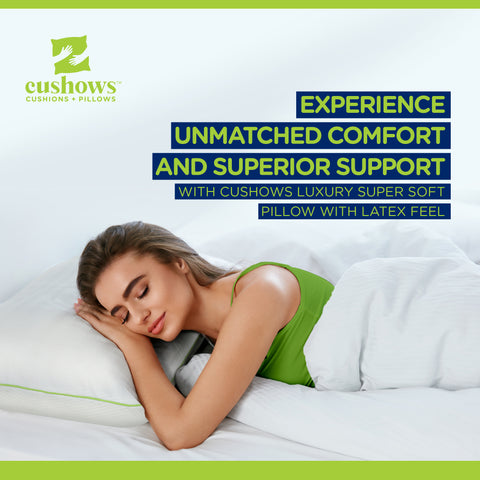 cushows™
CUSHIONS + PILLOWS

EXPERIENCE UNMATCHED COMFORT AND SUPERIOR SUPPORT
WITH CUSHOWS LUXURY SUPER SOFT PILLOW WITH LATEX FEEL