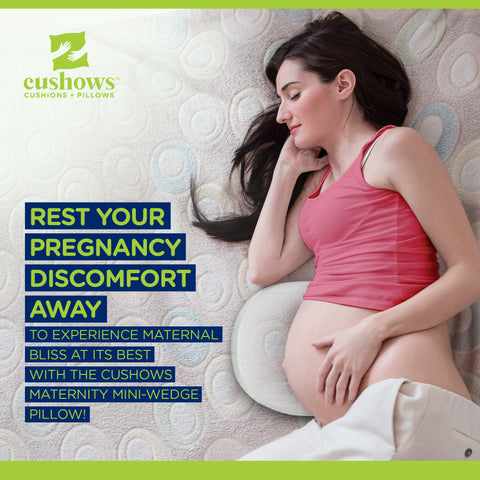 cushows™
CUSHIONS + PILLOWS

REST YOUR PREGNANCY DISCOMFORT AWAY

TO EXPERIENCE MATERNAL BLISS AT ITS BEST WITH THE CUSHOWS MATERNITY MINI-WEDGE PILLOW!