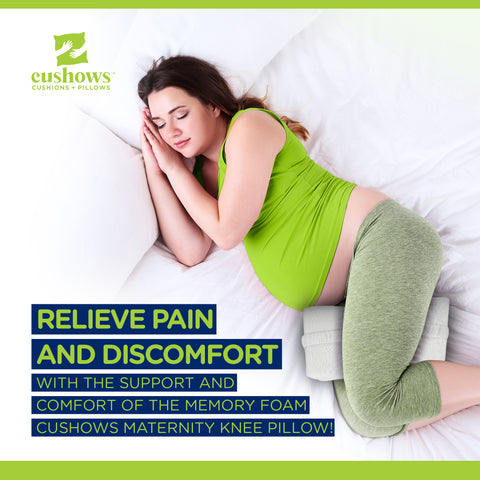 cushows™
CUSHIONS + PILLOWS

RELIEVE PAIN AND DISCOMFORT
WITH THE SUPPORT AND COMFORT OF THE MEMORY FOAM CUSHOWS MATERNITY KNEE PILLOW!