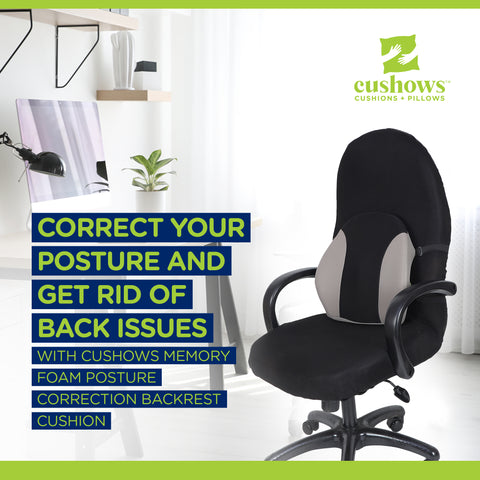 cushows™
CUSHIONS + PILLOWS

CORRECT YOUR POSTURE AND GET RID OF BACK ISSUES

WITH CUSHOWS MEMORY FOAM POSTURE CORRECTION BACKREST CUSHION