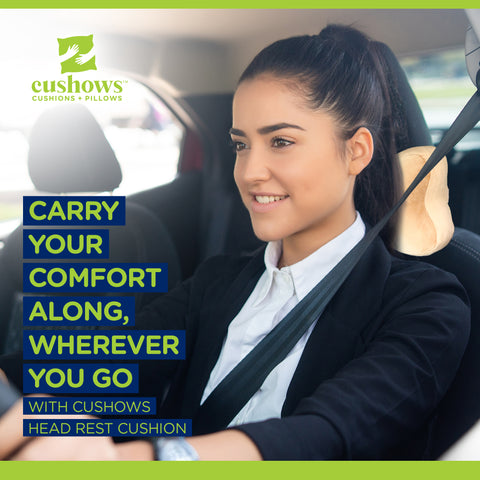 cushows™
CUSHIONS + PILLOWS

CARRY YOUR COMFORT ALONG, WHEREVER YOU GO

WITH CUSHOWS HEAD REST CUSHION