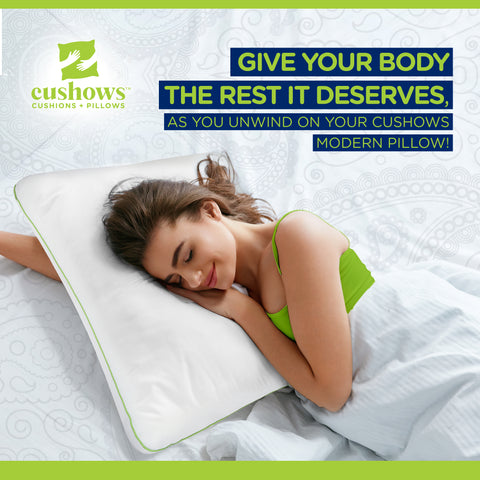 cushows™
CUSHIONS + PILLOWS

GIVE YOUR BODY THE REST IT DESERVES, AS YOU UNWIND ON YOUR CUSHOWS MODERN PILLOW!