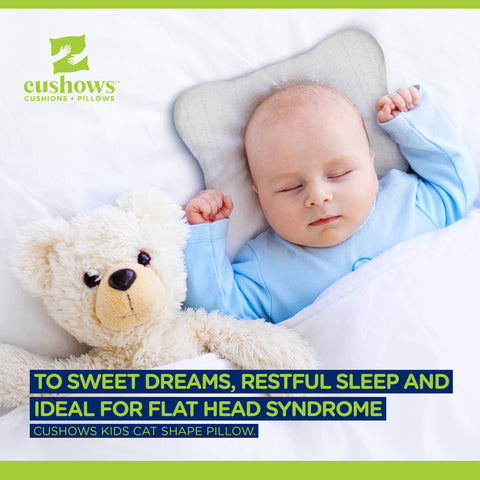 cushows™
CUSHIONS + PILLOWS

TO SWEET DREAMS, RESTFUL SLEEP AND IDEAL FOR FLAT HEAD SYNDROME

CUSHOWS KIDS CAT SHAPE PILLOW.